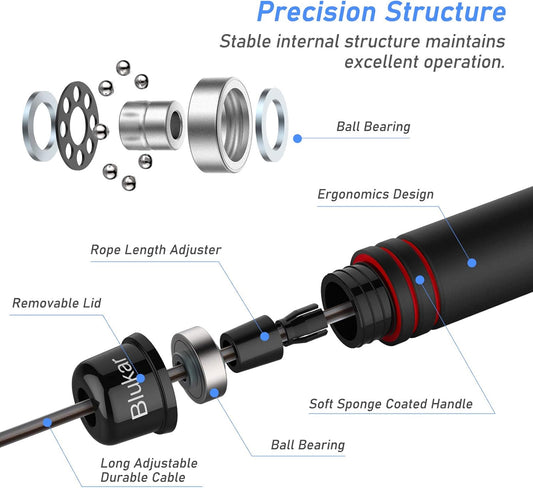 Precision Structure

Stable internal structure maintains excellent operation.

Ball Bearing

Ergonomics Design

Rope Length Adjuster

Removable Lid

Blukar

Soft Sponge Coated Handle

Ball Bearing

Long Adjustable Durable Cable